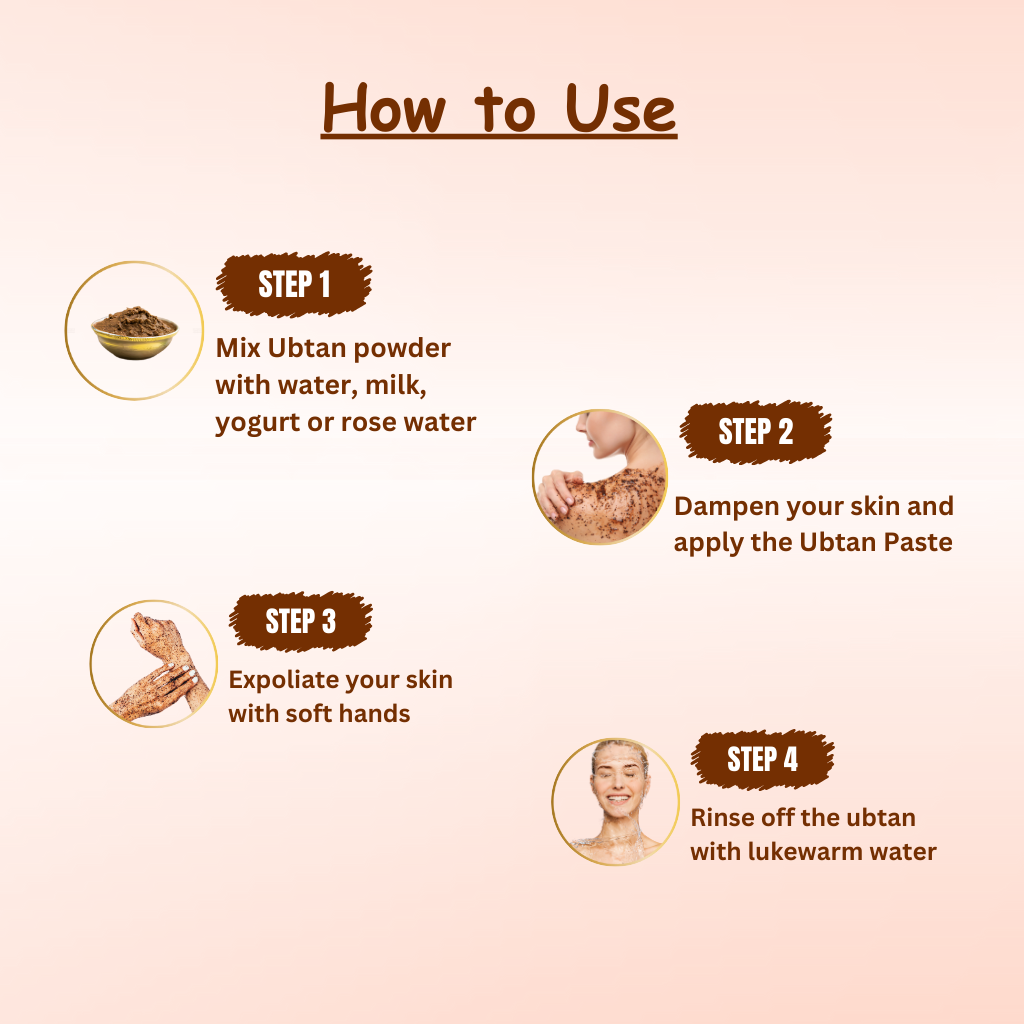 How to Use

STEP 1

Mix Ubtan powder with water, milk, yogurt or rose water

STEP 2

Dampen your skin and apply the Ubtan Paste

STEP 3

Expoliate your skin with soft hands

STEP 4

Rinse off the ubtan with lukewarm water