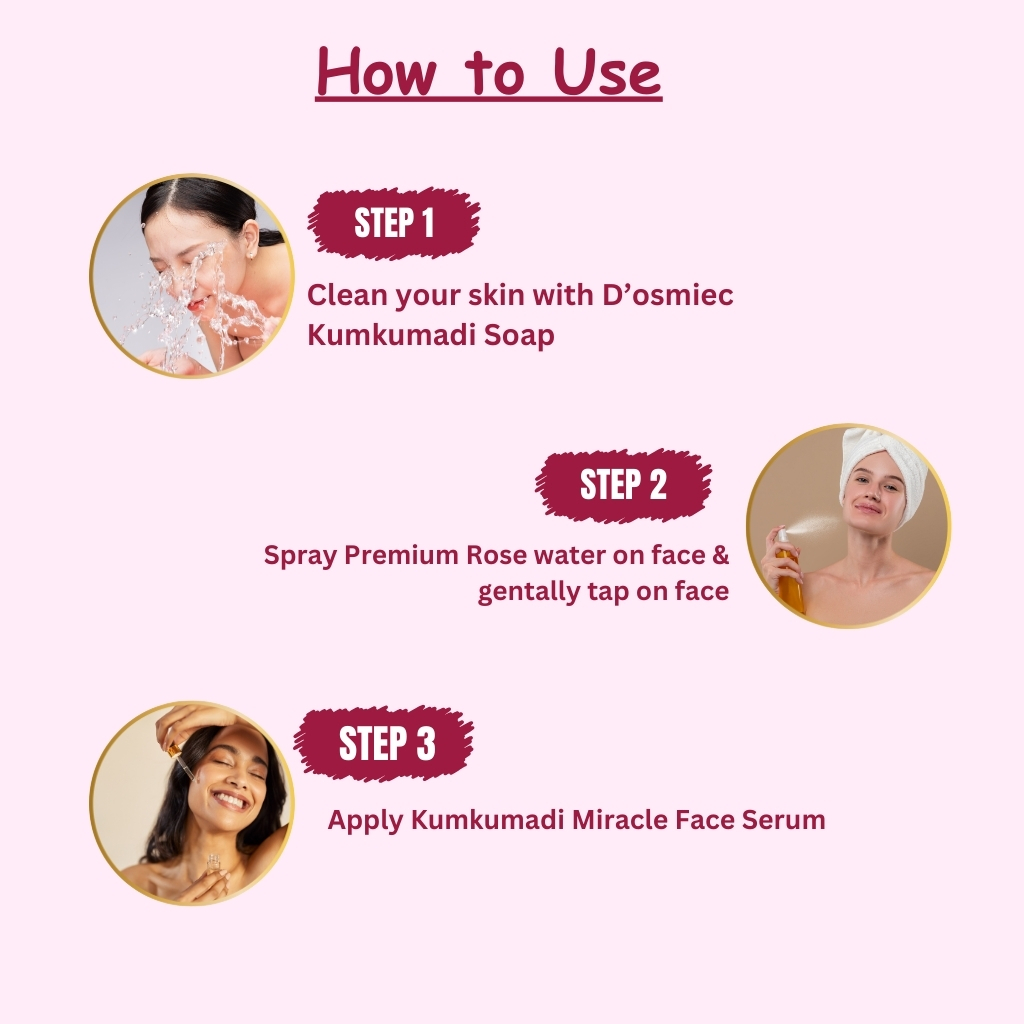 How to Use

STEP 1

Clean your skin with D’osmiec Kumkumadi Soap

STEP 2

Spray Premium Rose water on face & gentally tap on face

STEP 3

Apply Kumkumadi Miracle Face Serum