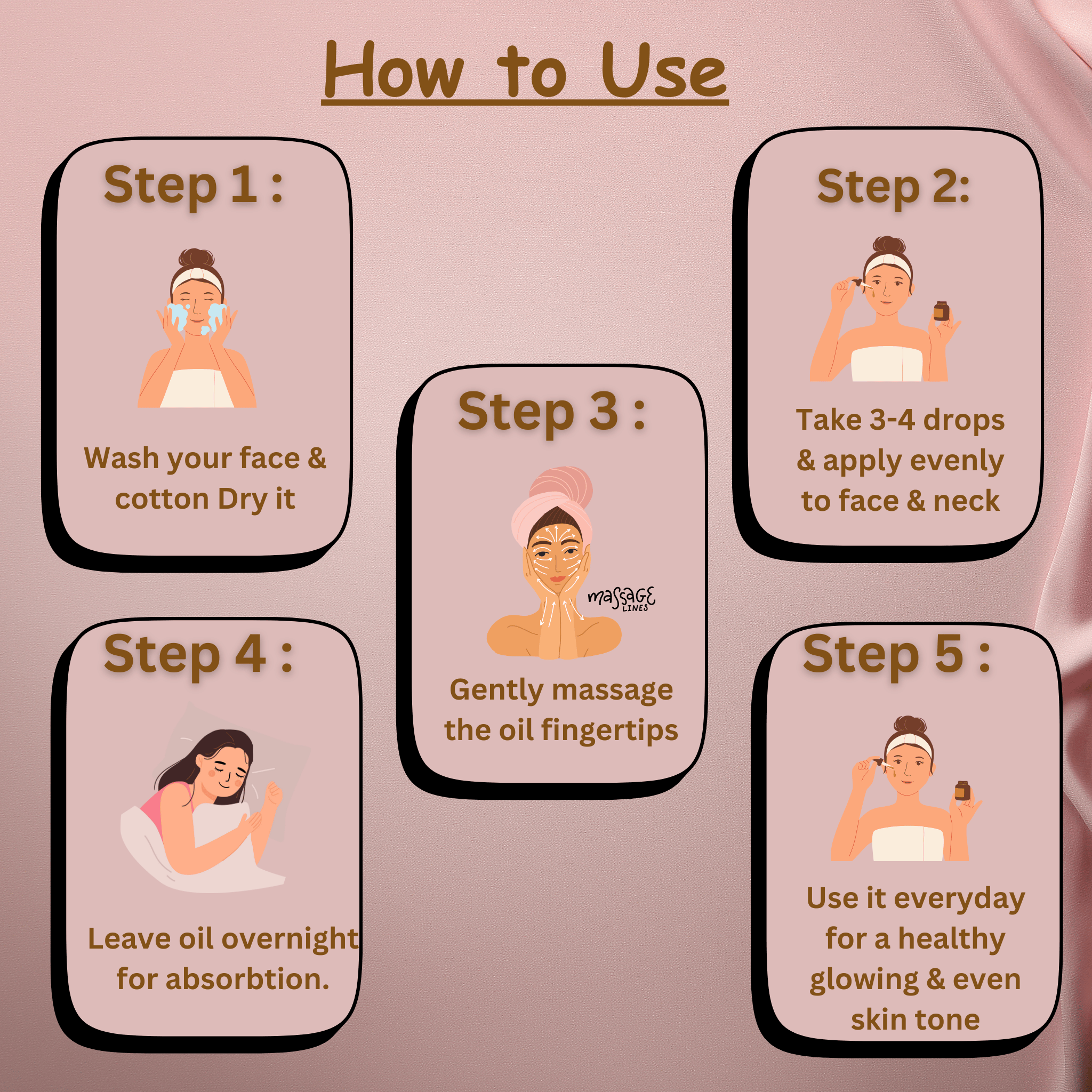 How to Use

Step 1 :

Wash your face & cotton Dry it

Step 2:

Take 3-4 drops & apply evenly to face & neck

Step 3 :

massage LINES

Gently massage the oil fingertips

Step 4 :

Leave oil overnight for absorbtion.

Step 5 :

Use it everyday for a healthy glowing & even skin tone